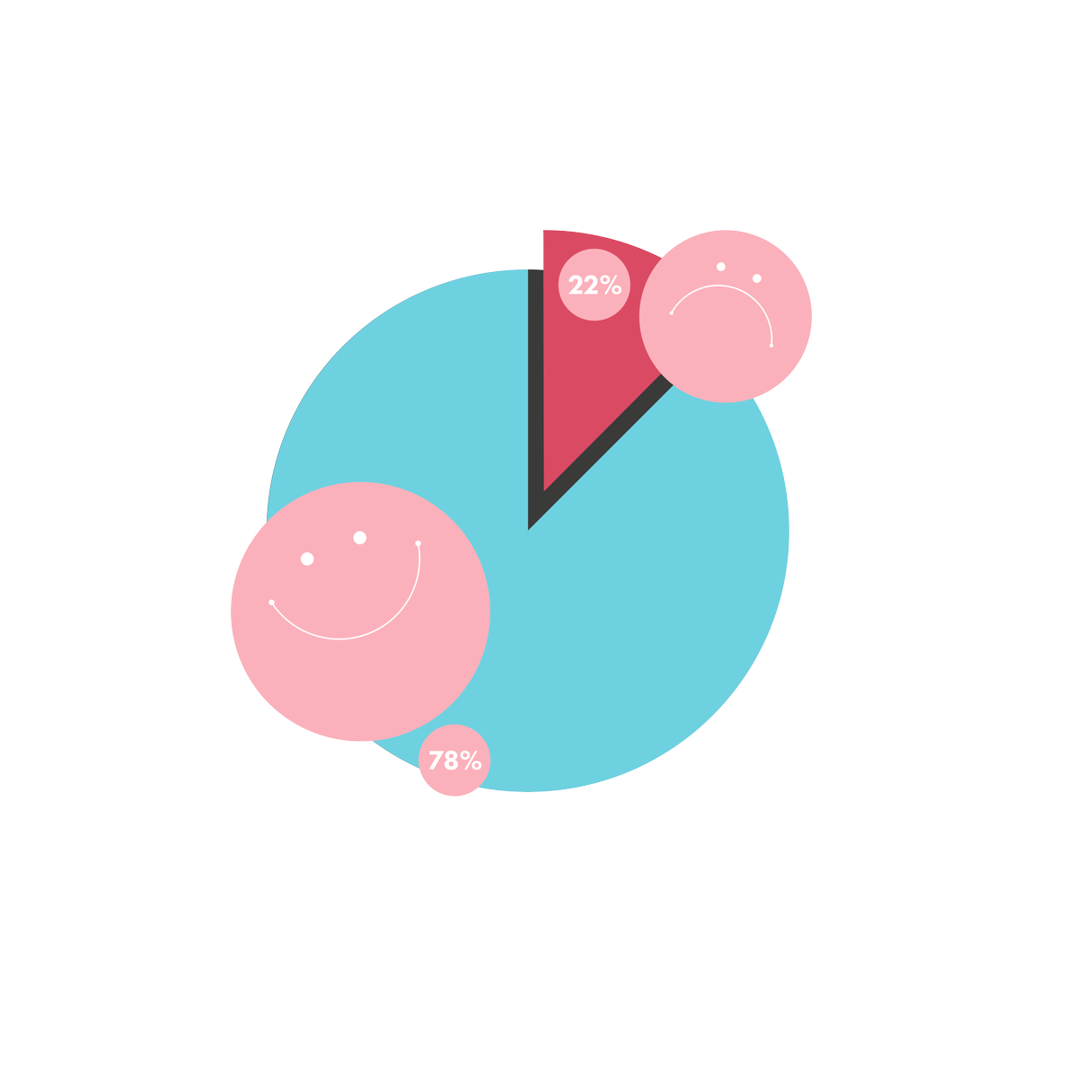 22%

78%