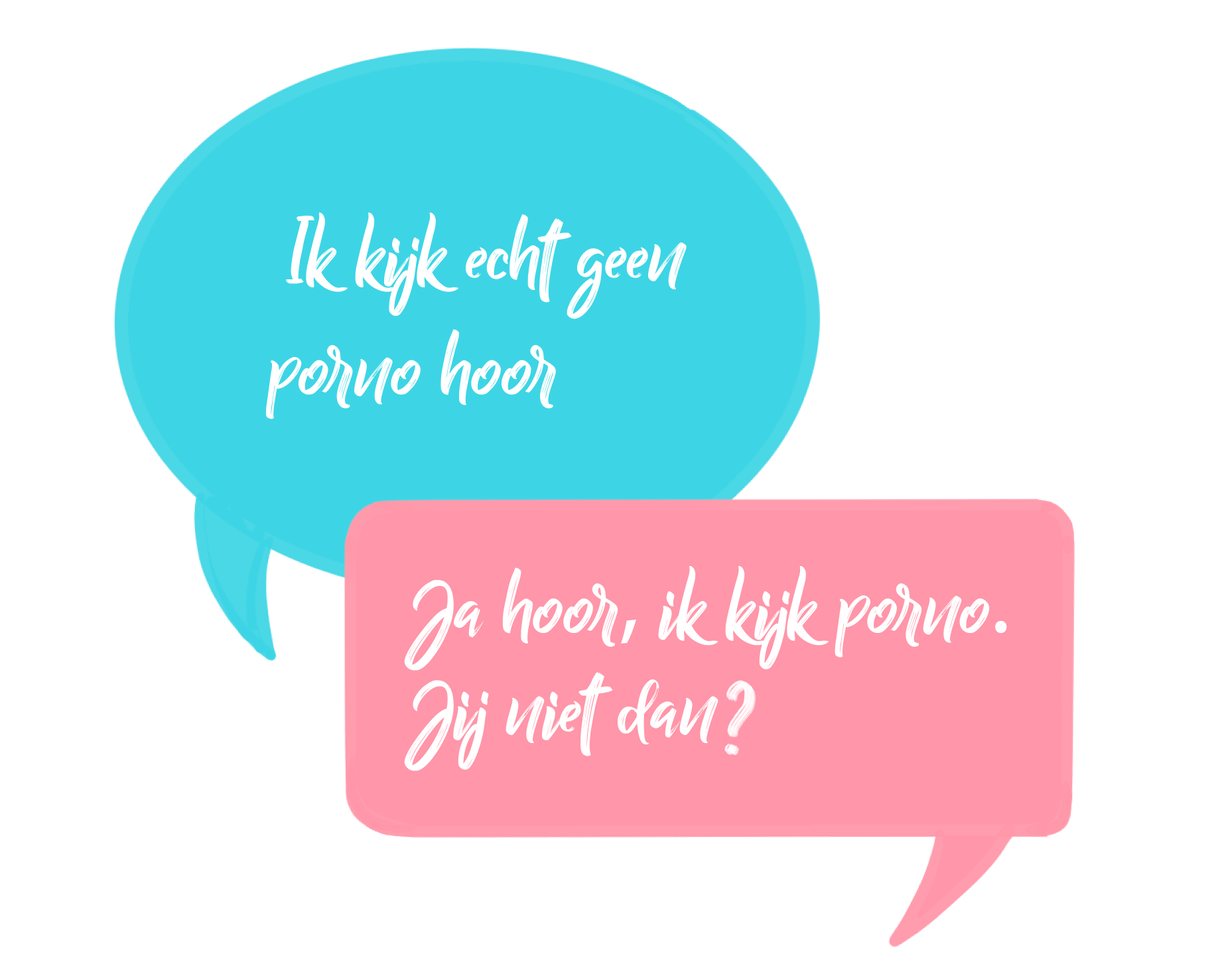 Ik kijk echt geen porno hoor

Ja hoor, ik kijk porno. Jij niet dan?