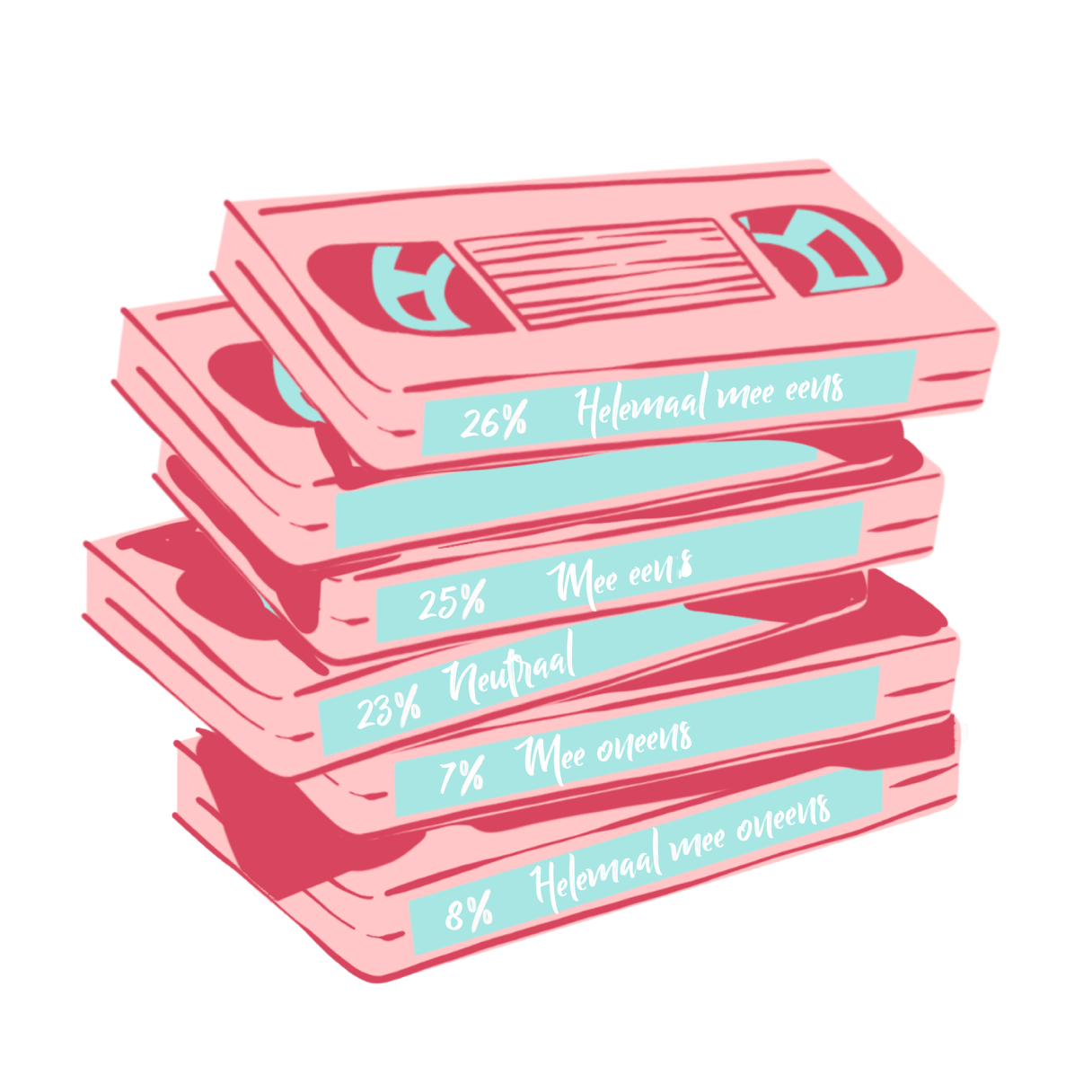 26% Helemaal mee eens

25% Mee eens

23% Neutraal

7% Mee oneens

8% Helemaal mee oneens