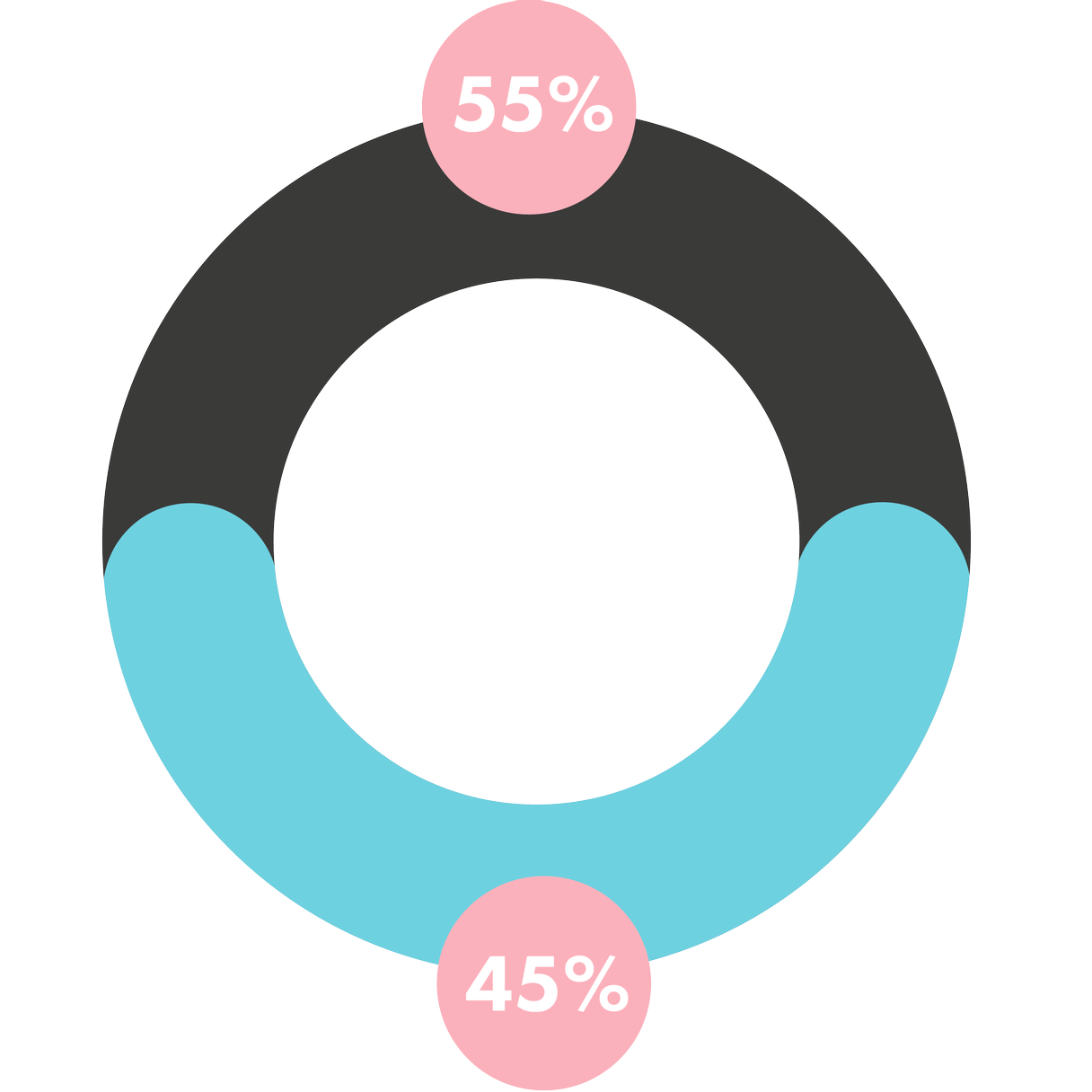 55%

45%