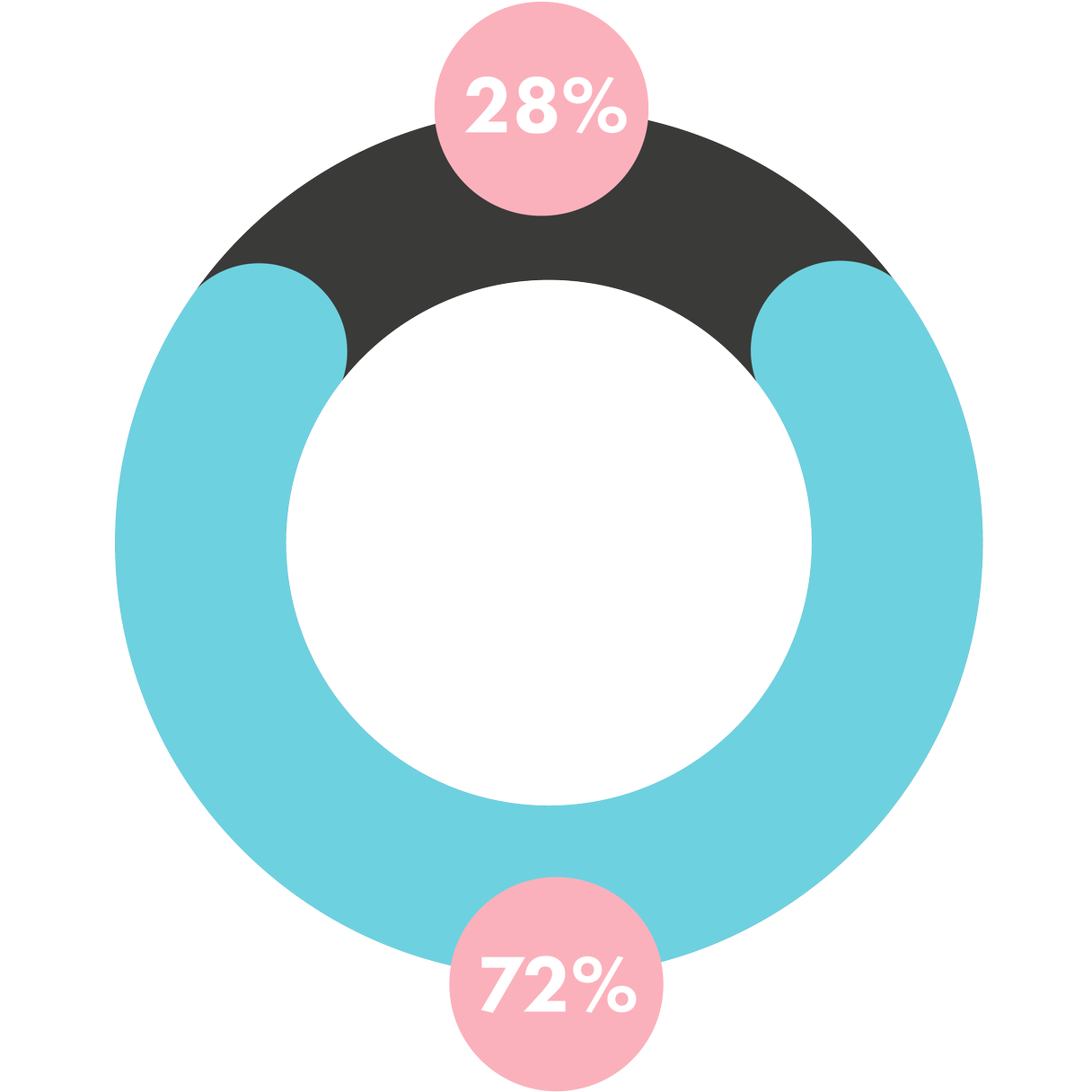 28%

72%