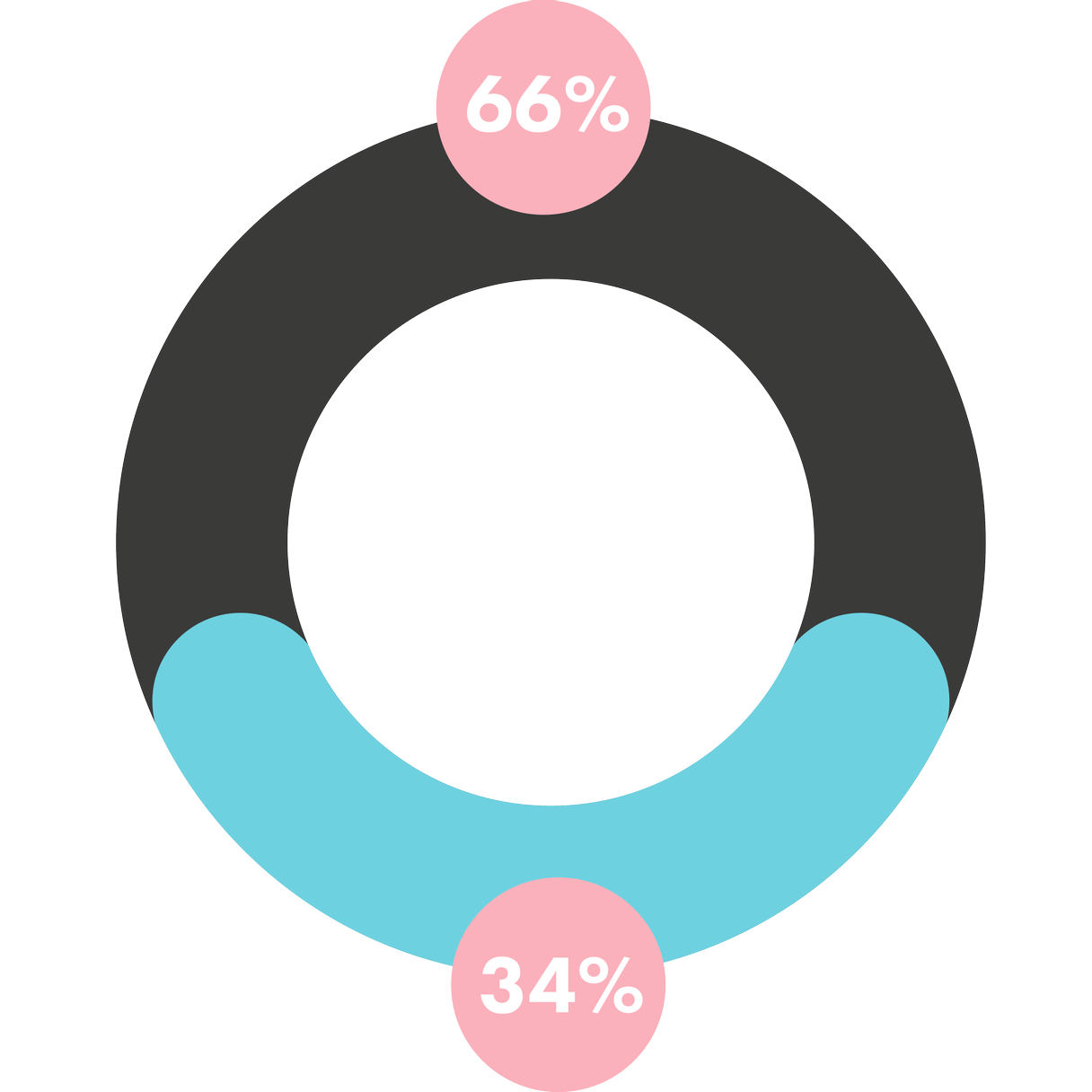 66%

34%