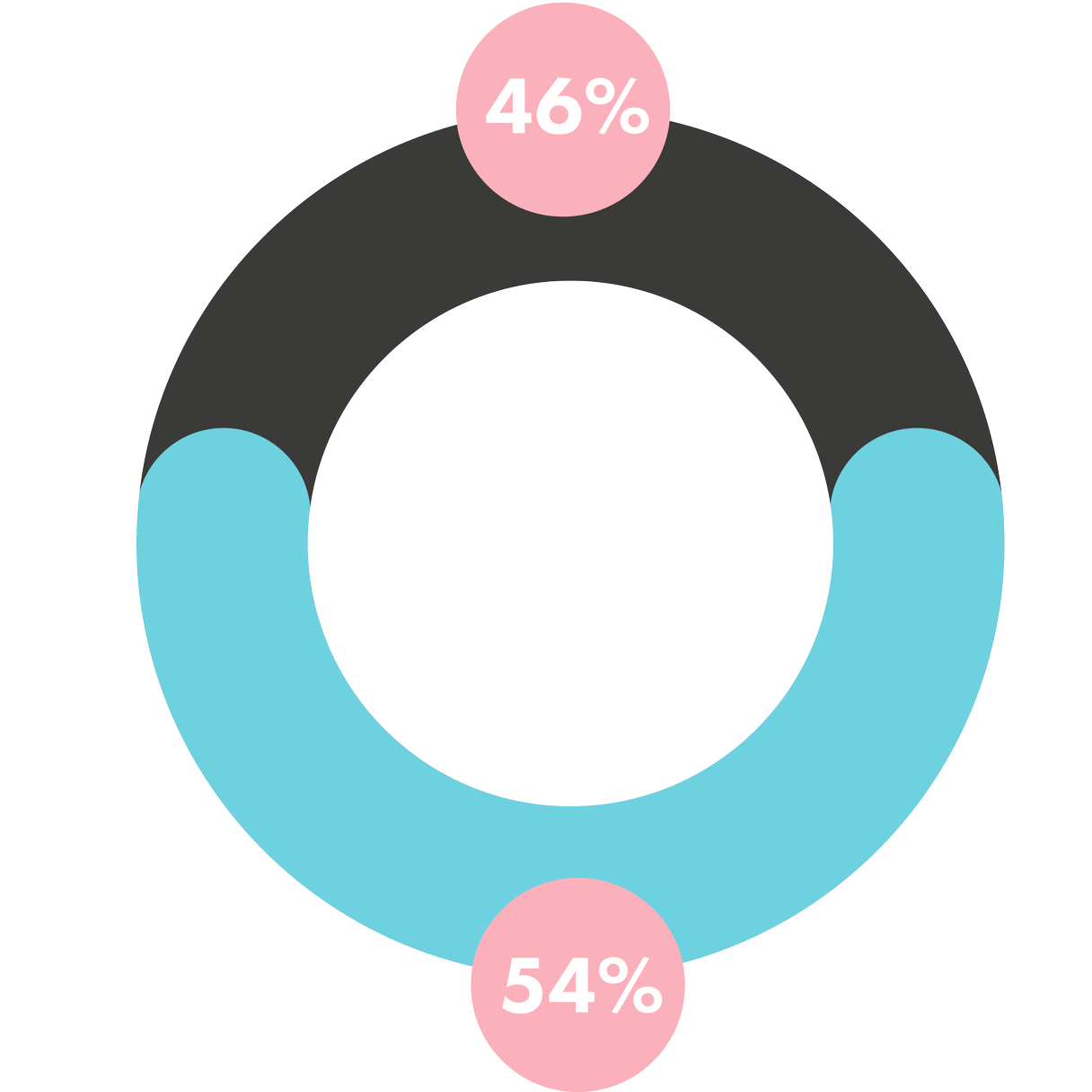 46%

54%