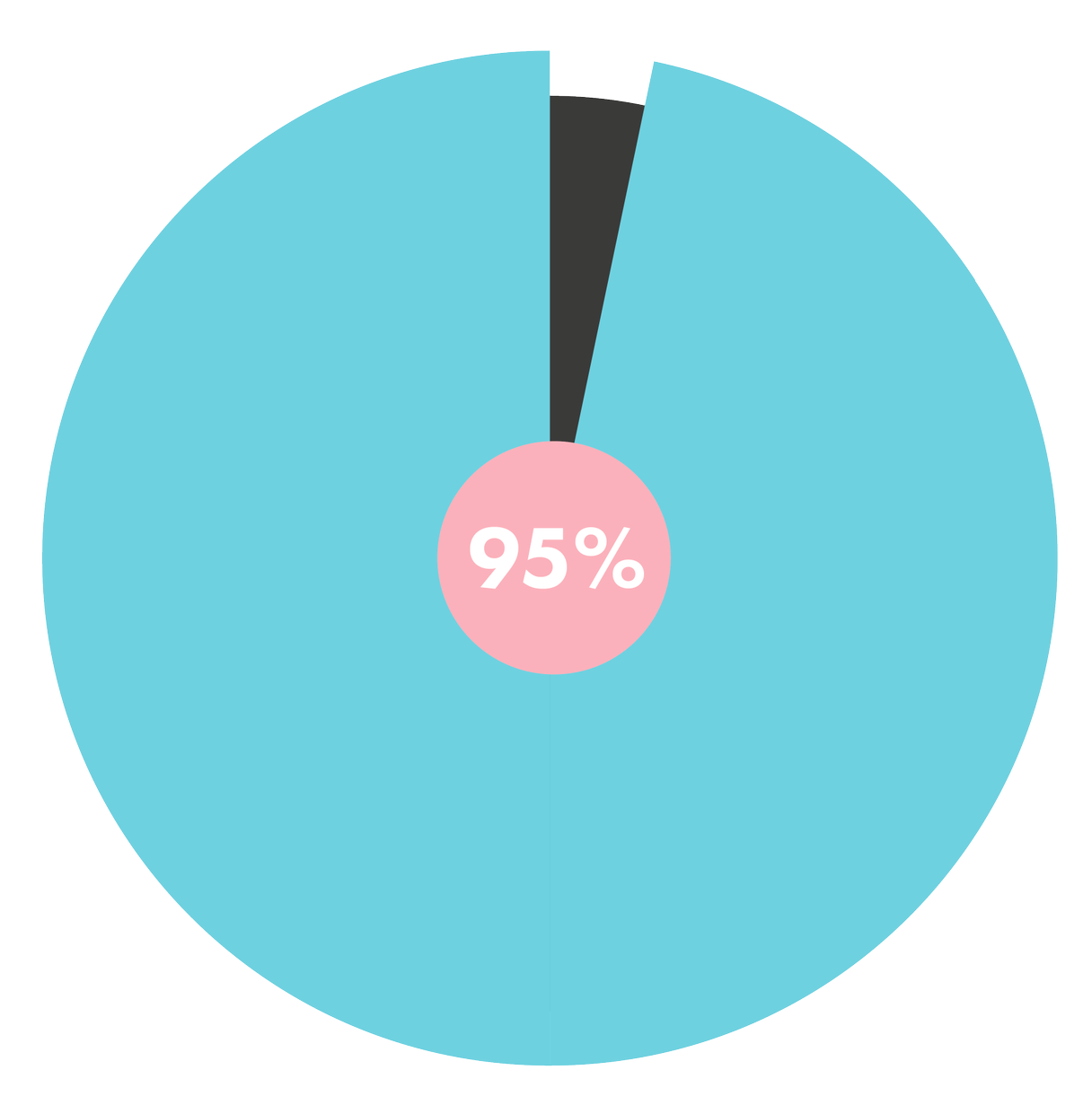 95%