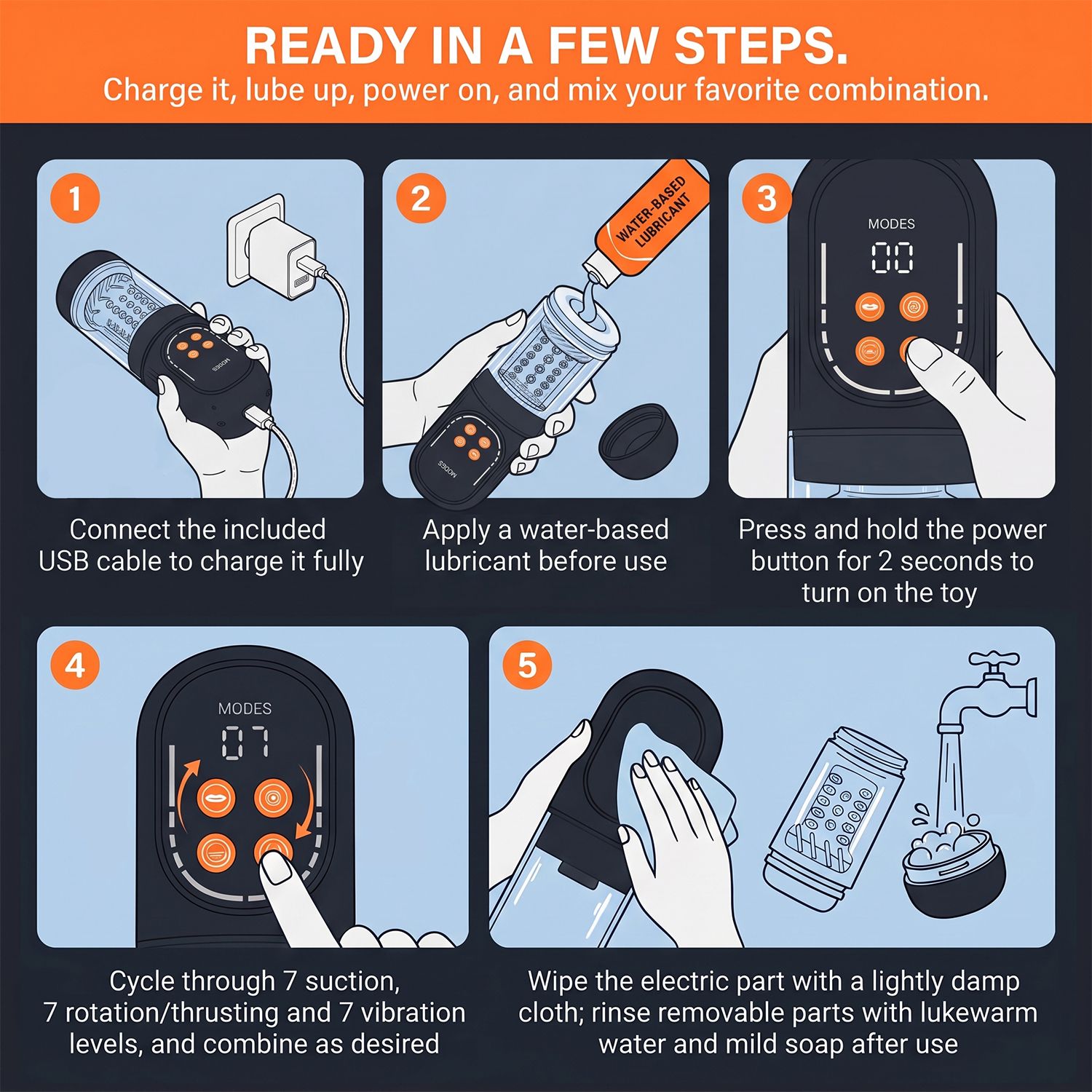 READY IN A FEW STEPS.
Charge it, lube up, power on, and mix your favorite combination.

1
MODES
Connect the included USB cable to charge it fully

2
WATER-BASED LUBRICANT
MODES
Apply a water-based lubricant before use

3
MODES
00
Press and hold the power button for 2 seconds to turn on the toy

4
MODES
07
Cycle through 7 suction, 7 rotation/thrusting and 7 vibration levels, and combine as desired

5
Wipe the electric part with a lightly damp cloth; rinse removable parts with lukewarm water and mild soap after use