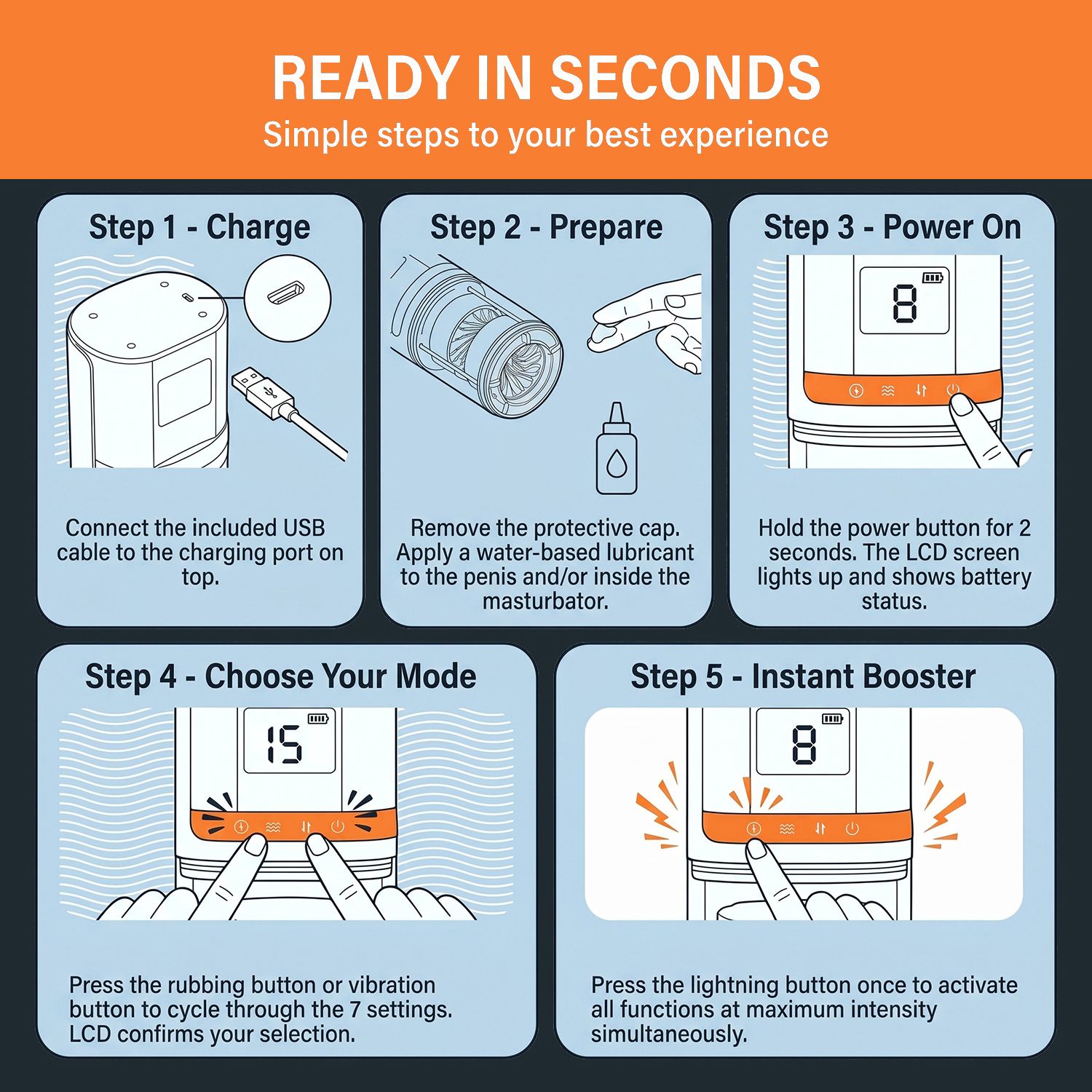 READY IN SECONDS
Simple steps to your best experience

Step 1 - Charge

Connect the included USB cable to the charging port on top.

Step 2 - Prepare

Remove the protective cap. Apply a water-based lubricant to the penis and/or inside the masturbator.

Step 3 - Power On

8

Hold the power button for 2 seconds. The LCD screen lights up and shows battery status.

Step 4 - Choose Your Mode

15

Press the rubbing button or vibration button to cycle through the 7 settings. LCD confirms your selection.

Step 5 - Instant Booster

8

Press the lightning button once to activate all functions at maximum intensity simultaneously.