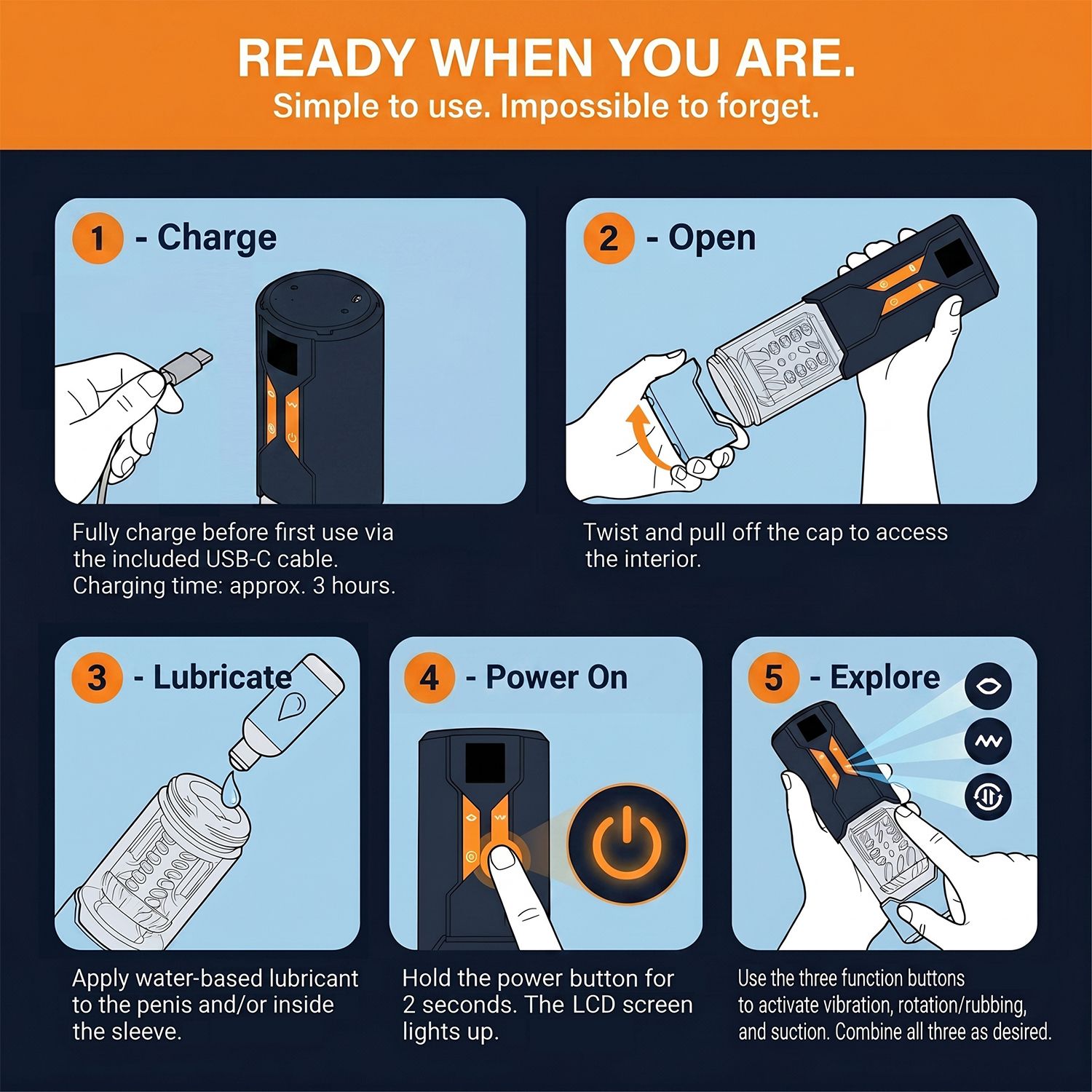 READY WHEN YOU ARE.
Simple to use. Impossible to forget.

1 - Charge

Fully charge before first use via the included USB-C cable. Charging time: approx. 3 hours.

2 - Open

Twist and pull off the cap to access the interior.

3 - Lubricate

Apply water-based lubricant to the penis and/or inside the sleeve.

4 - Power On

Hold the power button for 2 seconds. The LCD screen lights up.

5 - Explore

Use the three function buttons to activate vibration, rotation/rubbing, and suction. Combine all three as desired.